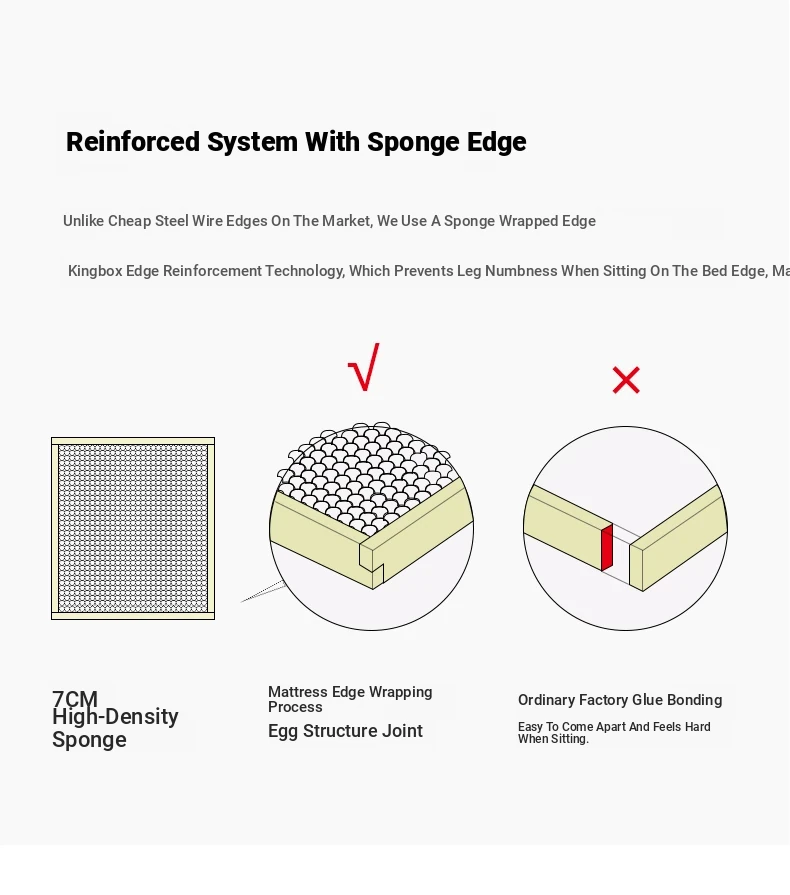 Reinforced System With Sponge Edge

Unlike Cheap Steel Wire Edges On The Market, We Use A Sponge Wrapped Edge

Kingbox Edge Reinforcement Technology, Which Prevents Leg Numbness When Sitting On The Bed Edge, Ma

√

×

7CM
High-Density
Sponge

Mattress Edge Wrapping Process
Egg Structure Joint

Ordinary Factory Glue Bonding

Easy To Come Apart And Feels Hard When Sitting.