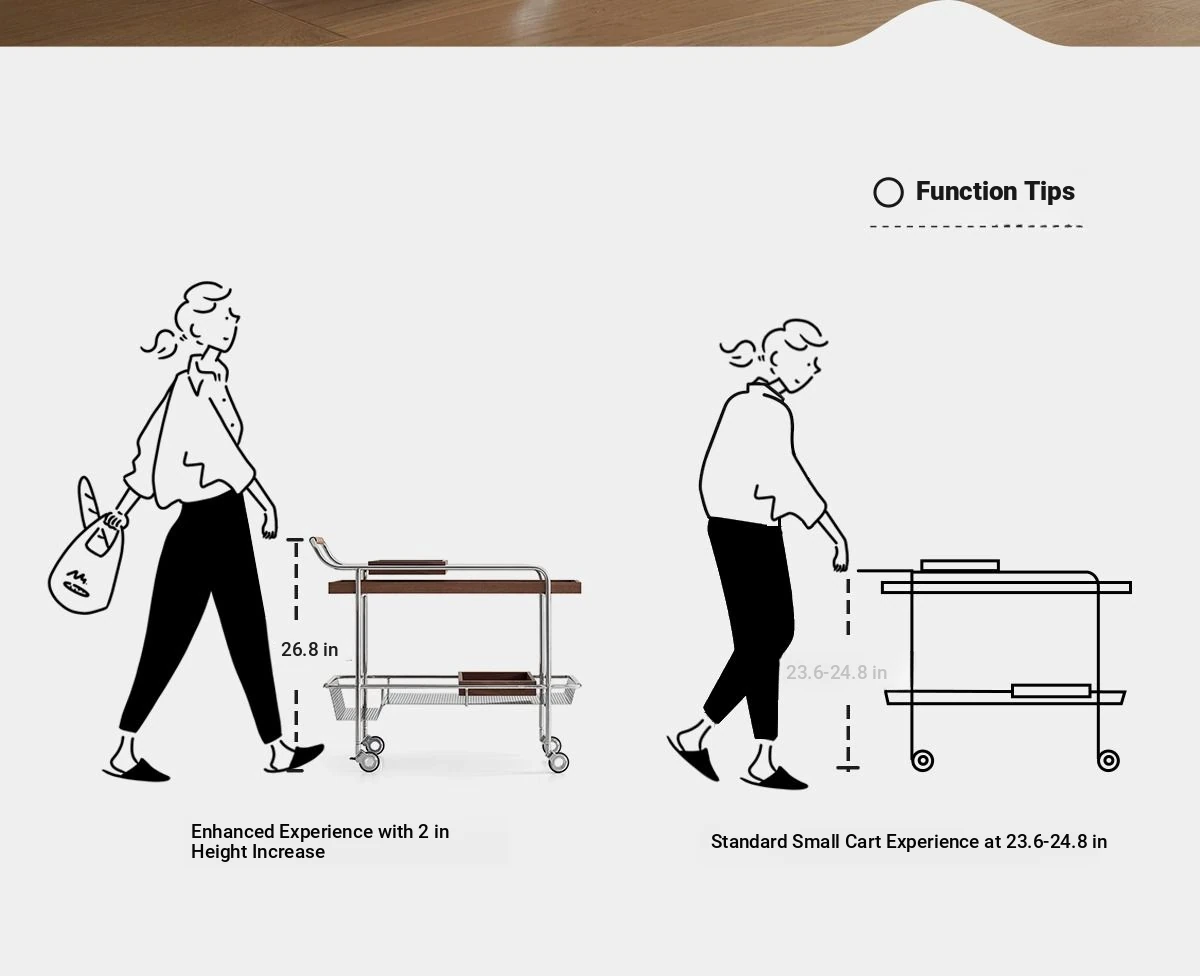 Function Tips

26.8 in

23.6-24.8 in

Enhanced Experience with 2 in Height Increase

Standard Small Cart Experience at 23.6-24.8 in