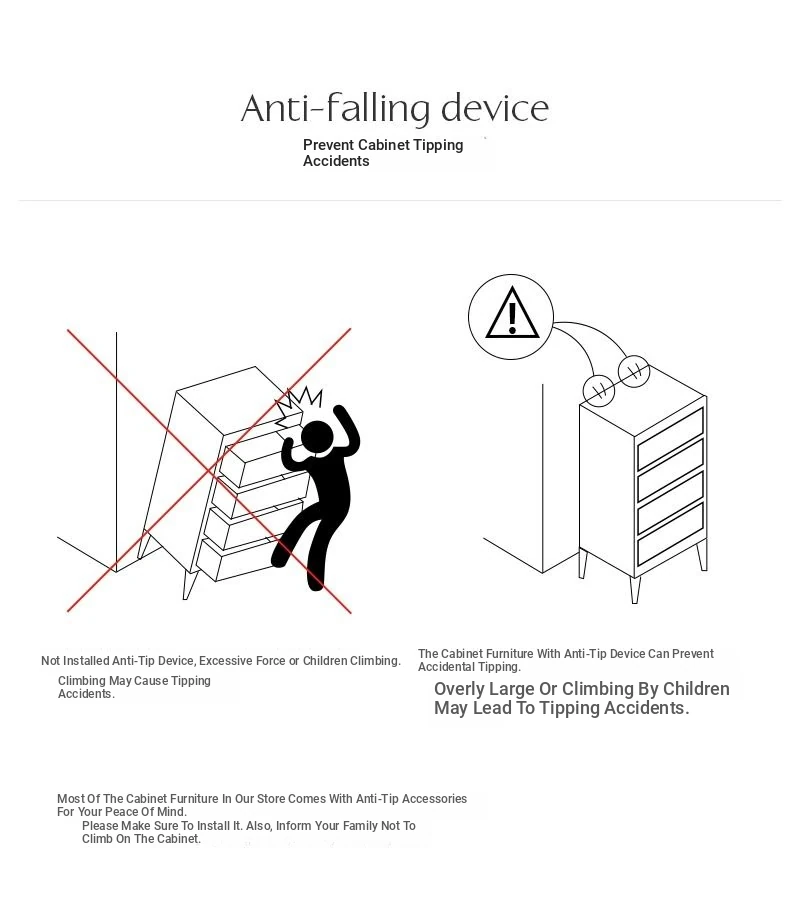 Anti-falling device

Prevent Cabinet Tipping Accidents

Not Installed Anti-Tip Device, Excessive Force or Children Climbing.

Climbing May Cause Tipping Accidents.

The Cabinet Furniture With Anti-Tip Device Can Prevent Accidental Tipping.

Overly Large Or Climbing By Children May Lead To Tipping Accidents.

Most Of The Cabinet Furniture In Our Store Comes With Anti-Tip Accessories For Your Peace Of Mind.

Please Make Sure To Install It. Also, Inform Your Family Not To Climb On The Cabinet.