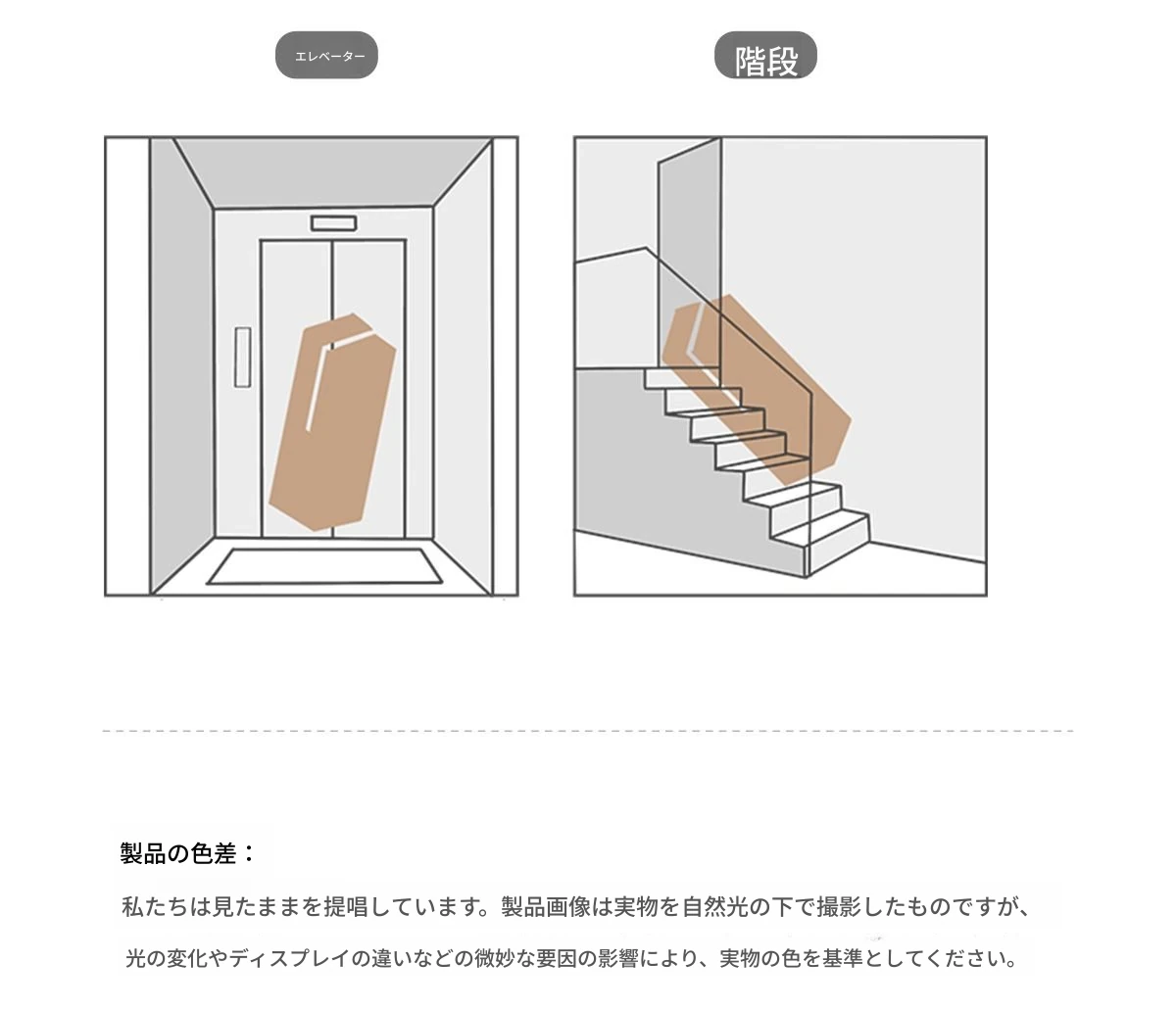 エレベーター

階段

製品の色差：

私たちは見たままを提唱しています。製品画像は実物を自然光の下で撮影したものですが、

光の変化やディスプレイの違いなどの微妙な要因の影響により、実物の色を基準としてください。